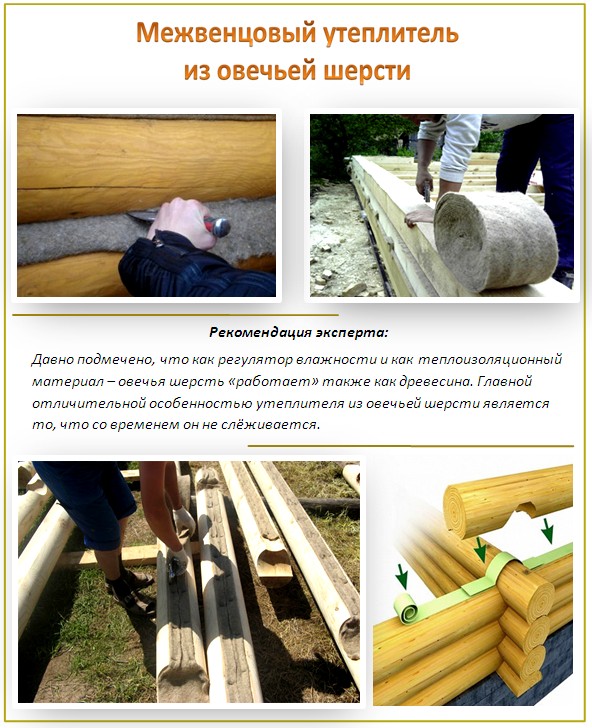 Межвенцовый утеплитель из овечьей шерсти

Рекомендация эксперта:

Давно подмечено, что как регулятор влажности и как теплоизоляционный материал – овечья шерсть «работает» также как древесина. Главной отличительной особенностью утеплителя из овечьей шерсти является то, что со временем он не слёживается.