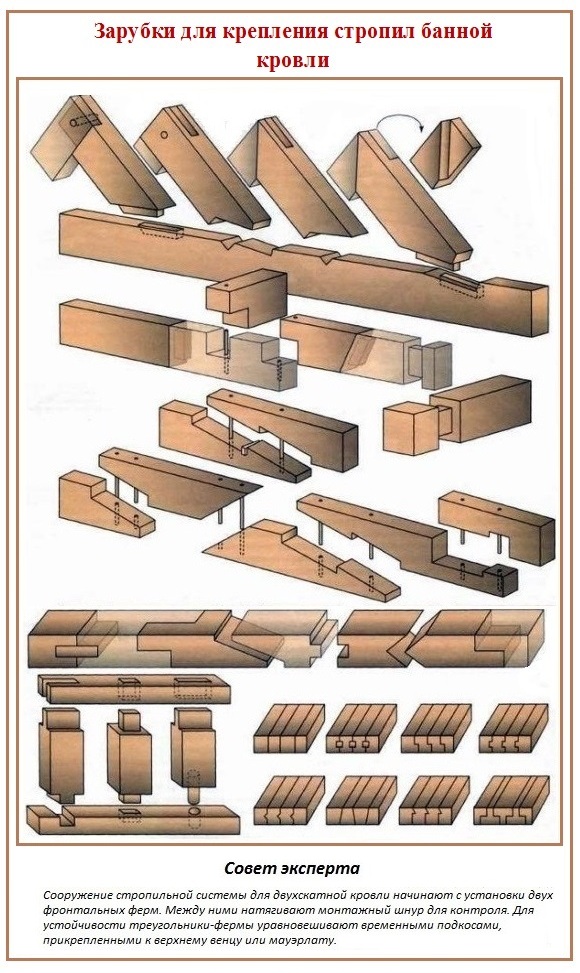 Зарубки для крепления стропил банной кровли

Совет эксперта

Сооружение стропильной системы для двухскатной кровли начинают с установки двух фронтальных ферм. Между ними натягивают монтажный шнур для контроля. Для устойчивости треугольники-фермы уравновешивают временными подкосами, прикрепленными к верхнему венцу или мауэрлату.