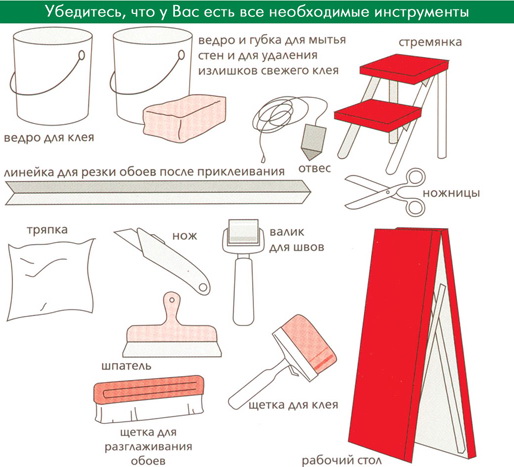 Убедитесь, что у Вас есть все необходимые инструменты

ведро и губка для мытья стен и для удаления излишков свежего клея

стремянка

ведро для клея

отвес

линейка для резки обоев после приклеивания

ножницы

тряпка

нож

валик для швов

шпатель

щетка для клея

щетка для разглаживания обоев

рабочий стол